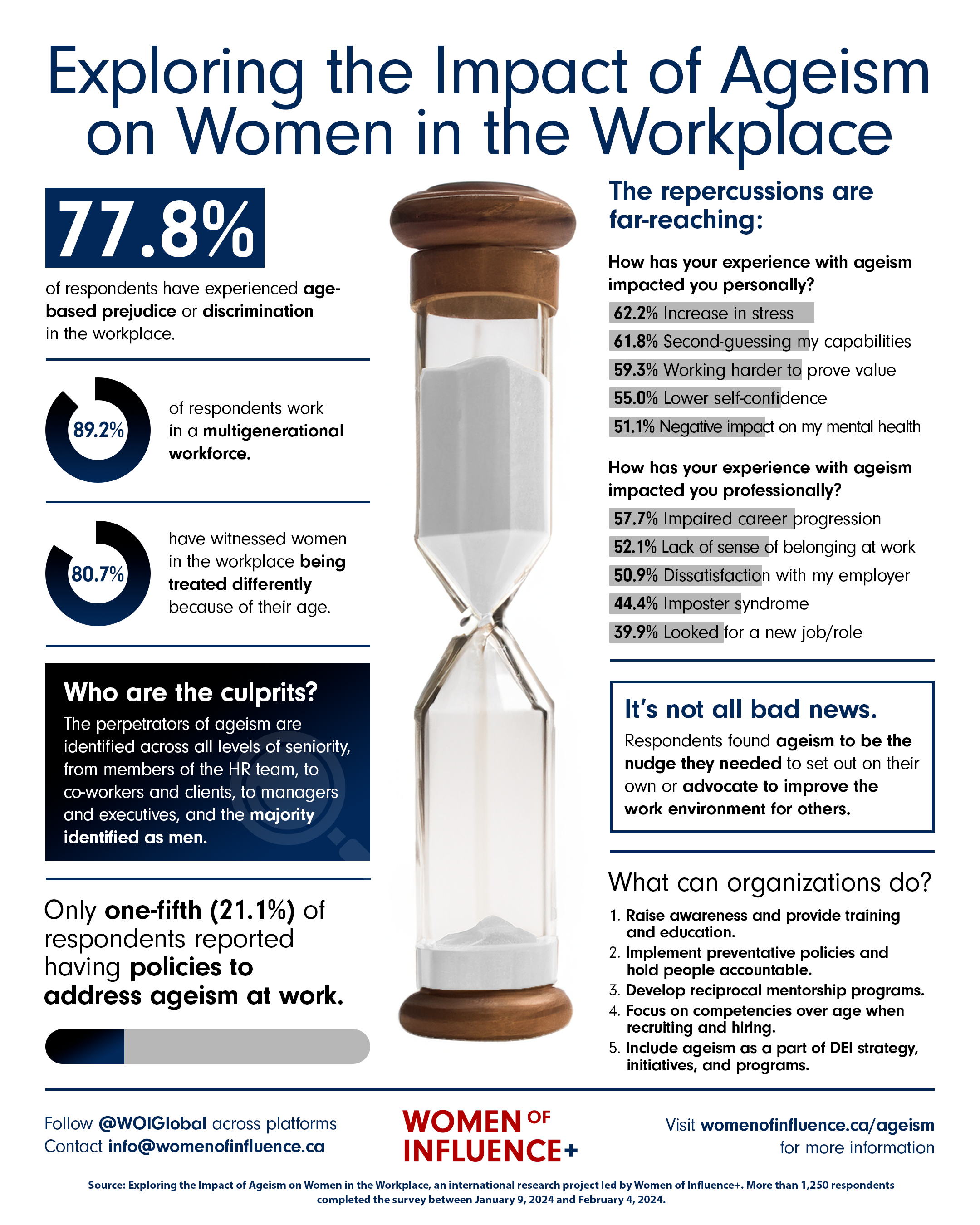 Exploring the Impact of Ageism on Women in the Workplace

77.8%

of respondents have experienced age-based prejudice or discrimination in the workplace.

89.2%

of respondents work in a multigenerational workforce.

80.7%

have witnessed women in the workplace being treated differently because of their age.

Who are the culprits?

The perpetrators of ageism are identified across all levels of seniority, from members of the HR team, to co-workers and clients, to managers and executives, and the majority identified as men.

Only one-fifth (21.1%) of respondents reported having policies to address ageism at work.

The repercussions are far-reaching:

How has your experience with ageism impacted you personally?

62.2% Increase in stress
61.8% Second-guessing my capabilities
59.3% Working harder to prove value
55.0% Lower self-confidence
51.1% Negative impact on my mental health

How has your experience with ageism impacted you professionally?

57.7% Impaired career progression
52.1% Lack of sense of belonging at work
50.9% Dissatisfaction with my employer
44.4% Imposter syndrome
39.9% Looked for a new job/role

It's not all bad news.

Respondents found ageism to be the nudge they needed to set out on their own or advocate to improve the work environment for others.

What can organizations do?

1. Raise awareness and provide training and education.
2. Implement preventative policies and hold people accountable.
3. Develop reciprocal mentorship programs.
4. Focus on competencies over age when recruiting and hiring.
5. Include ageism as a part of DEI strategy, initiatives, and programs.

Follow @WOIGlobal across platforms
Contact info@womenofinfluence.ca

WOMEN OF INFLUENCE+

Visit womenofinfluence.ca/ageism for more information

Source: Exploring the Impact of Ageism on Women in the Workplace, an international research project led by Women of Influence+. More than 1,250 respondents completed the survey between January 9, 2024 and February 4, 2024.